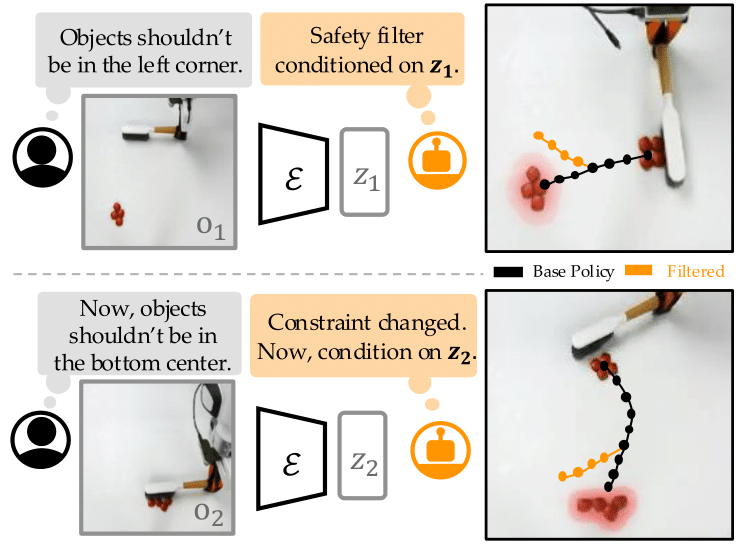 Objects shouldn't be in the left corner.

Safety filter conditioned on $\boldsymbol{z_1}$.

$o_1$

$\mathcal{E}$

$z_1$

Base Policy Filtered

Now, objects shouldn't be in the bottom center.

Constraint changed. Now, condition on $\boldsymbol{z_2}$.

$o_2$

$\mathcal{E}$

$z_2$